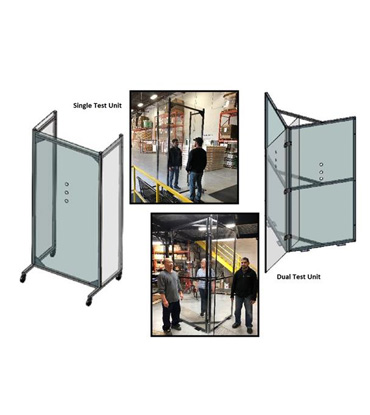 Single Test Unit

Dual Test Unit